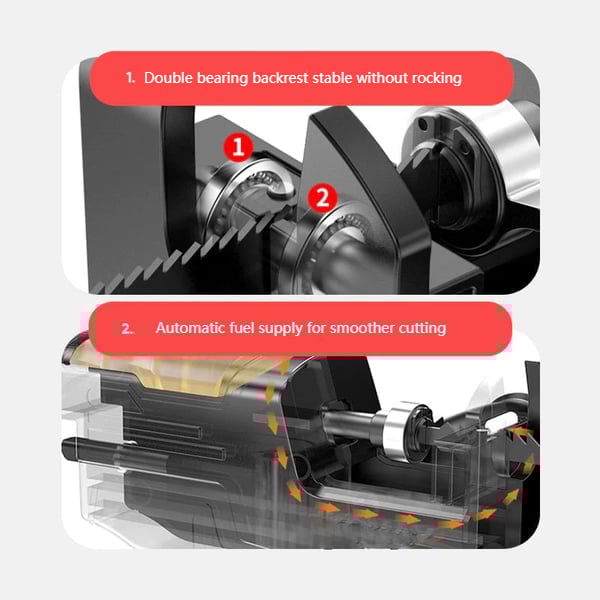 1. Double bearing backrest stable without rocking

1

2

2. Automatic fuel supply for smoother cutting