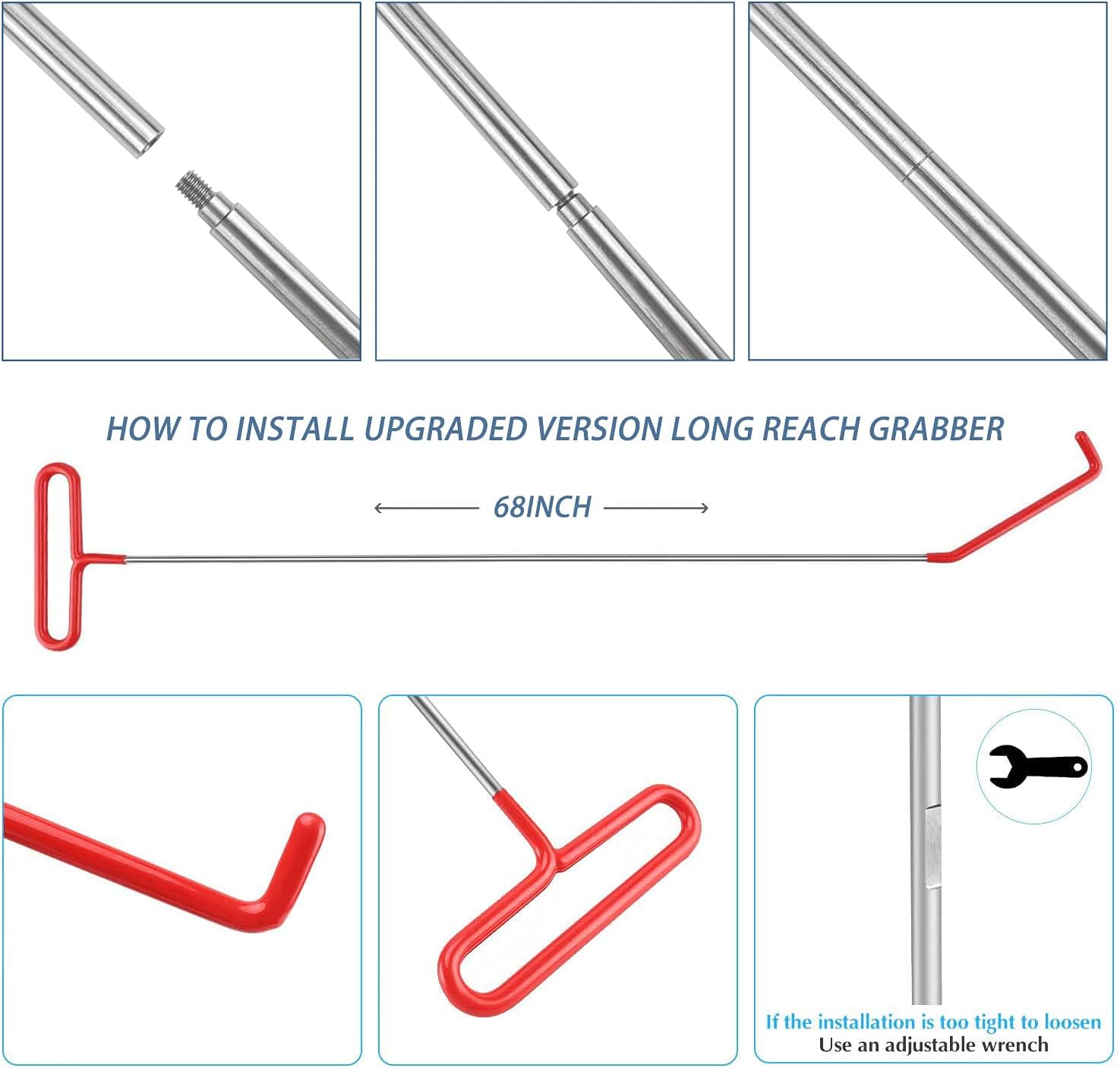 HOW TO INSTALL UPGRADED VERSION LONG REACH GRABBER

68INCH

If the installation is too tight to loosen
Use an adjustable wrench