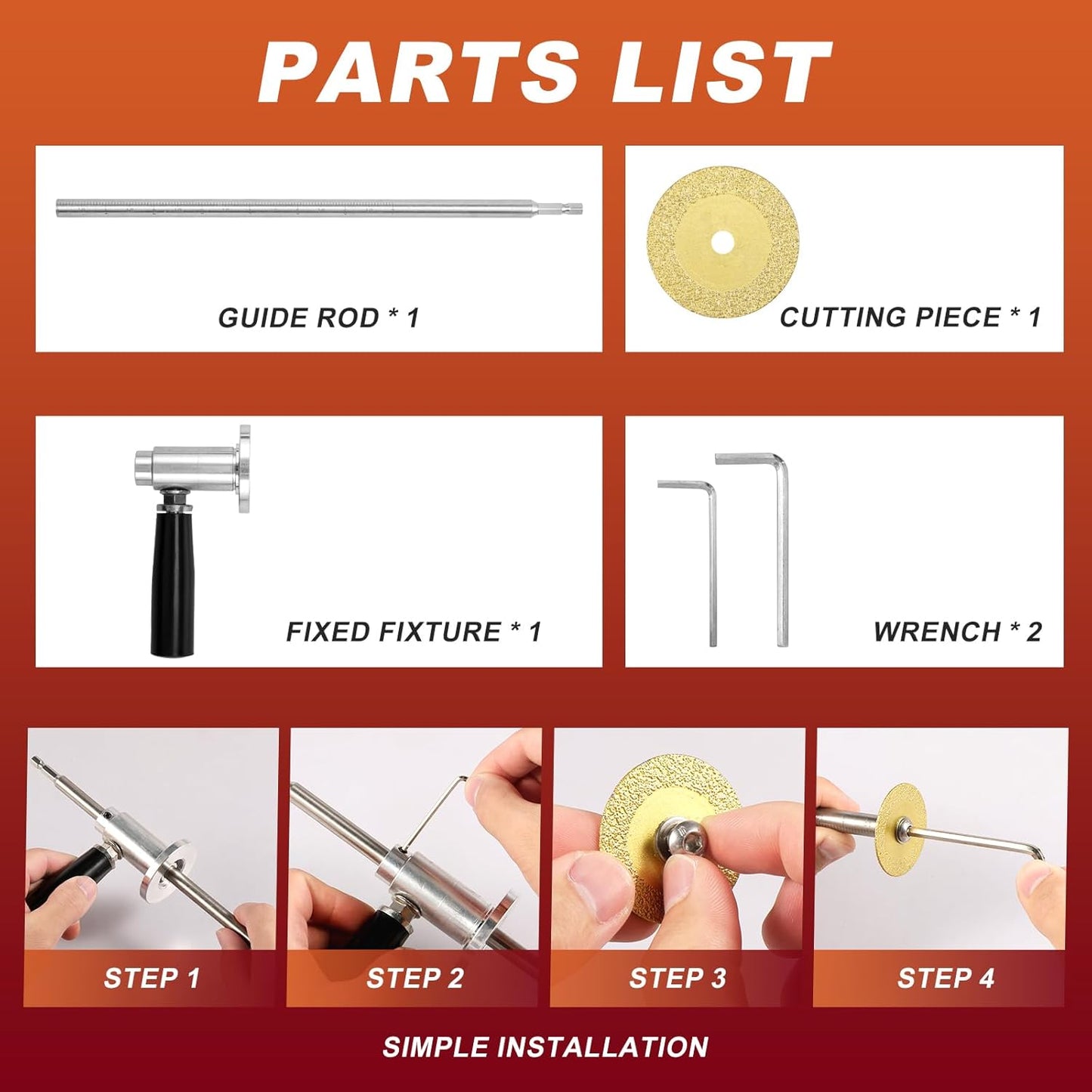 PARTS LIST

GUIDE ROD * 1

CUTTING PIECE * 1

FIXED FIXTURE * 1

WRENCH * 2

STEP 1

STEP 2

STEP 3

STEP 4

SIMPLE INSTALLATION